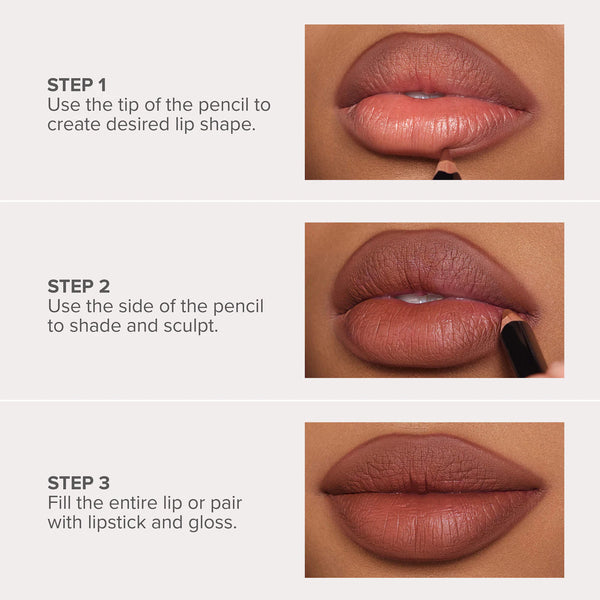 STEP 1
Use the tip of the pencil to create desired lip shape.

STEP 2
Use the side of the pencil to shade and sculpt.

STEP 3
Fill the entire lip or pair with lipstick and gloss.